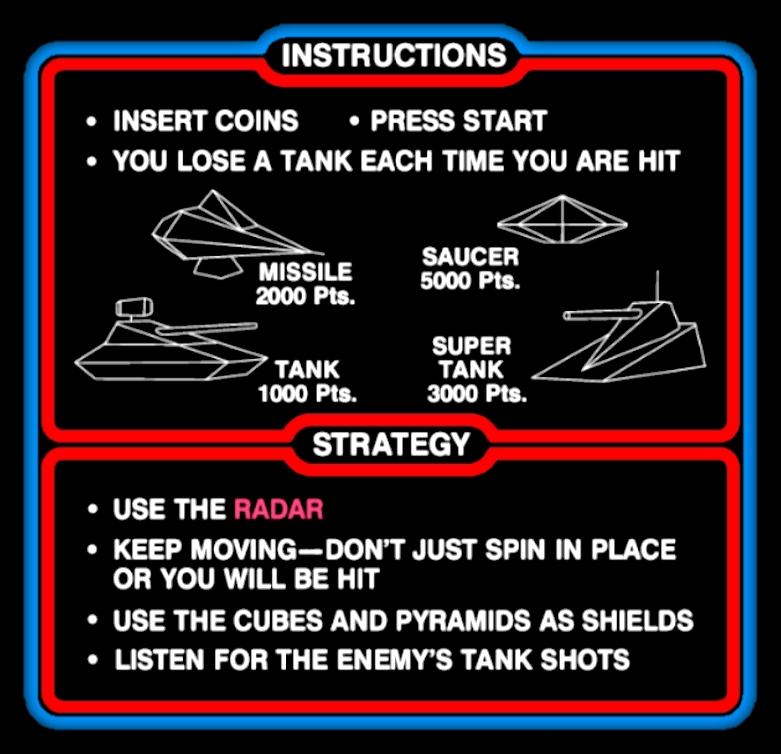 INSTRUCTIONS

• INSERT COINS • PRESS START

• YOU LOSE A TANK EACH TIME YOU ARE HIT

MISSILE
2000 Pts.

SAUCER
5000 Pts.

TANK
1000 Pts.

SUPER
TANK
3000 Pts.

STRATEGY

• USE THE RADAR

• KEEP MOVING—DON'T JUST SPIN IN PLACE OR YOU WILL BE HIT

• USE THE CUBES AND PYRAMIDS AS SHIELDS

• LISTEN FOR THE ENEMY'S TANK SHOTS